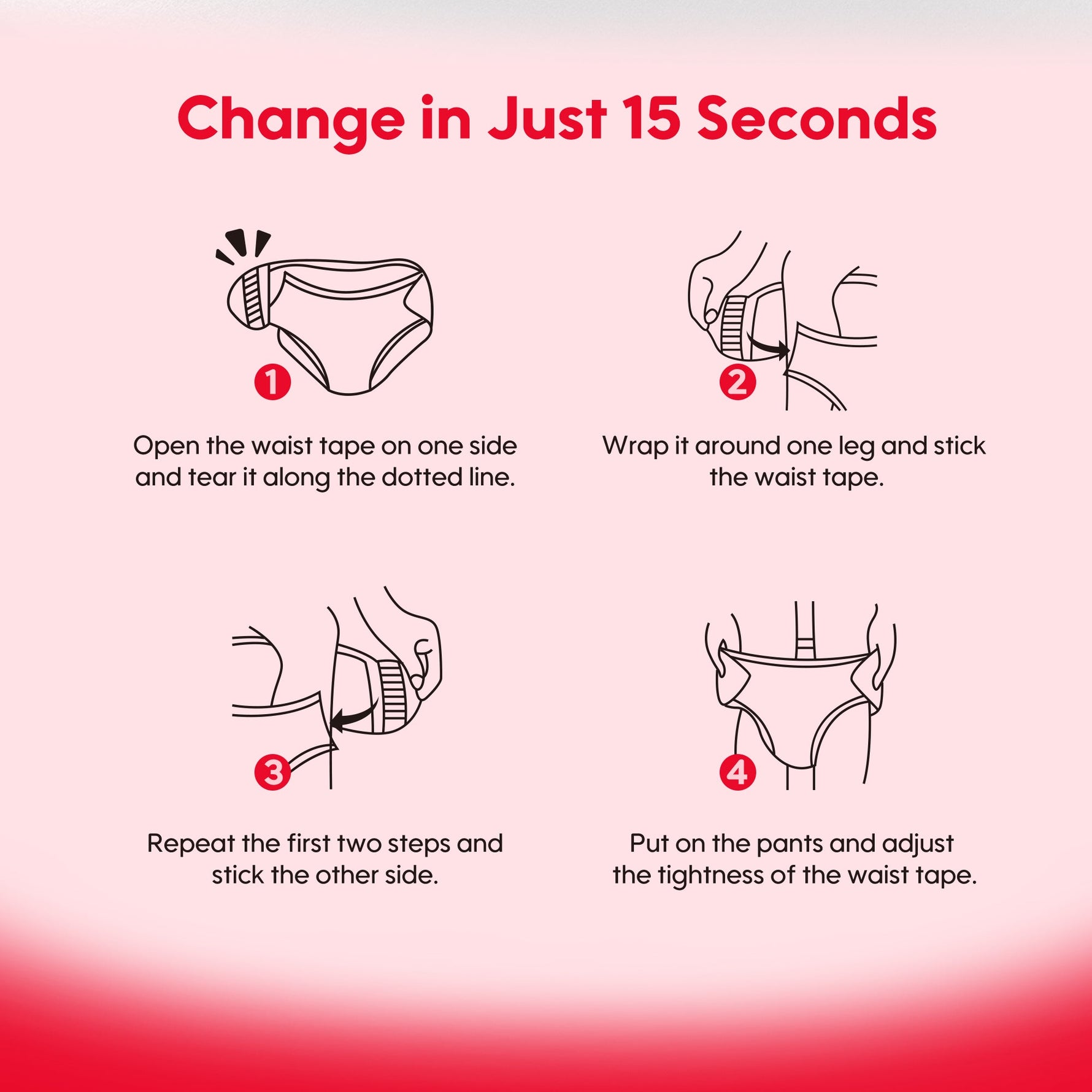 Change in Just 15 Seconds

1

Open the waist tape on one side and tear it along the dotted line.

2

Wrap it around one leg and stick the waist tape.

3

Repeat the first two steps and stick the other side.

4

Put on the pants and adjust the tightness of the waist tape.